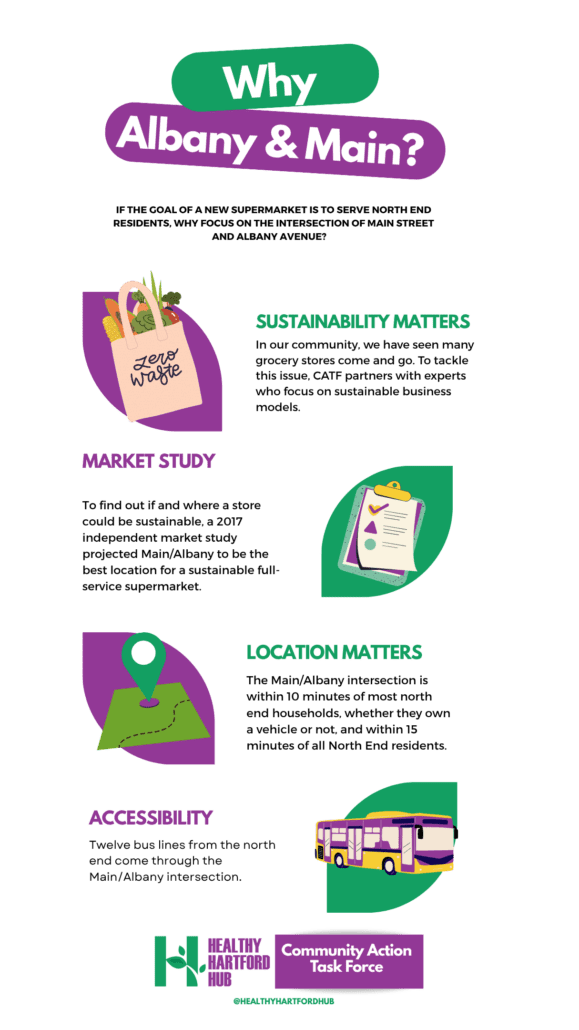 Why
Albany & Main?

IF THE GOAL OF A NEW SUPERMARKET IS TO SERVE NORTH END RESIDENTS, WHY FOCUS ON THE INTERSECTION OF MAIN STREET AND ALBANY AVENUE?

zero waste

SUSTAINABILITY MATTERS

In our community, we have seen many grocery stores come and go. To tackle this issue, CATF partners with experts who focus on sustainable business models.

MARKET STUDY

To find out if and where a store could be sustainable, a 2017 independent market study projected Main/Albany to be the best location for a sustainable full-service supermarket.

LOCATION MATTERS

The Main/Albany intersection is within 10 minutes of most north end households, whether they own a vehicle or not, and within 15 minutes of all North End residents.

ACCESSIBILITY

Twelve bus lines from the north end come through the Main/Albany intersection.

HEALTHY HARTFORD HUB

Community Action Task Force

@HEALTHYHARTFORDHUB